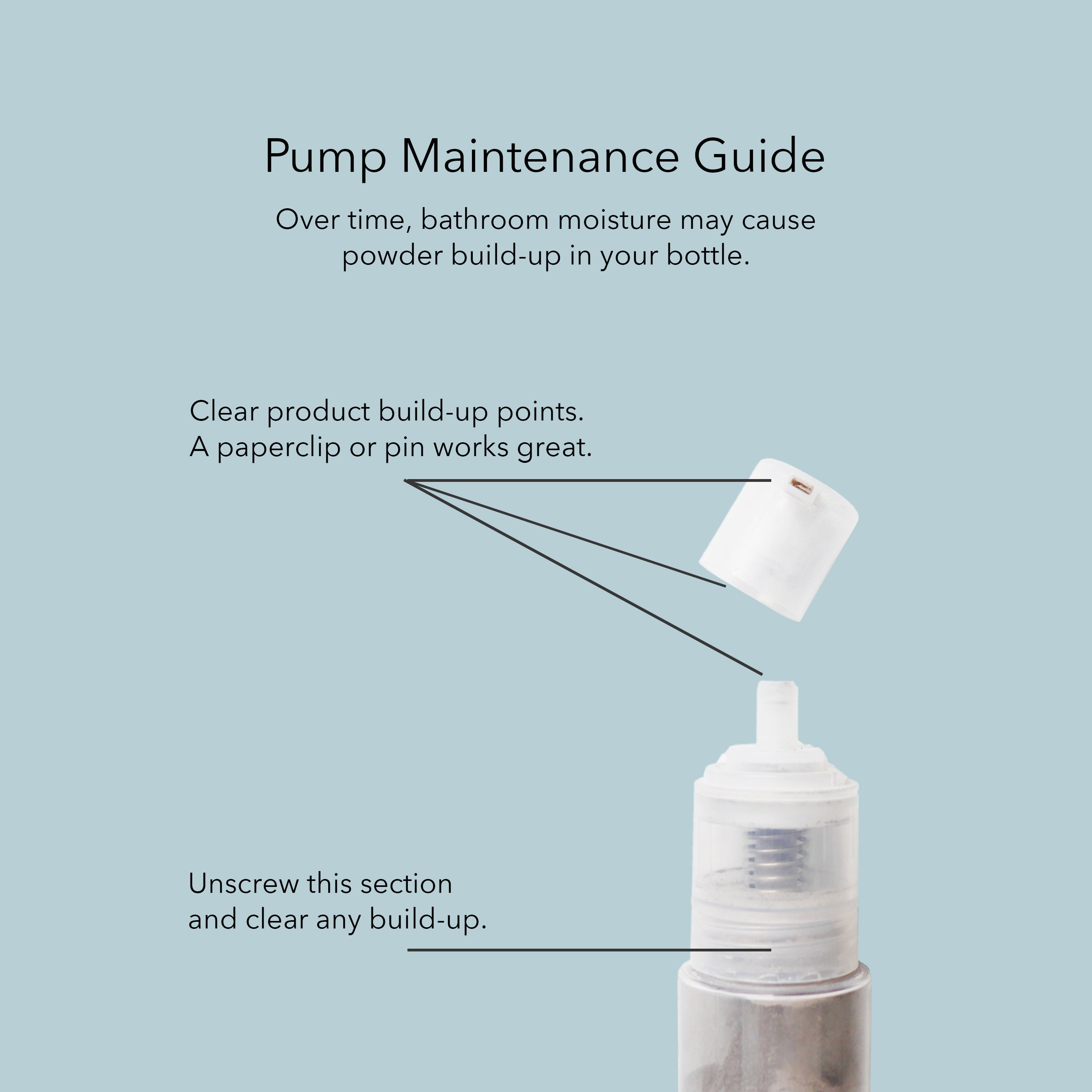 Pump Maintenance Guide

Over time, bathroom moisture may cause powder build-up in your bottle.

Clear product build-up points.
A paperclip or pin works great.

Unscrew this section
and clear any build-up.